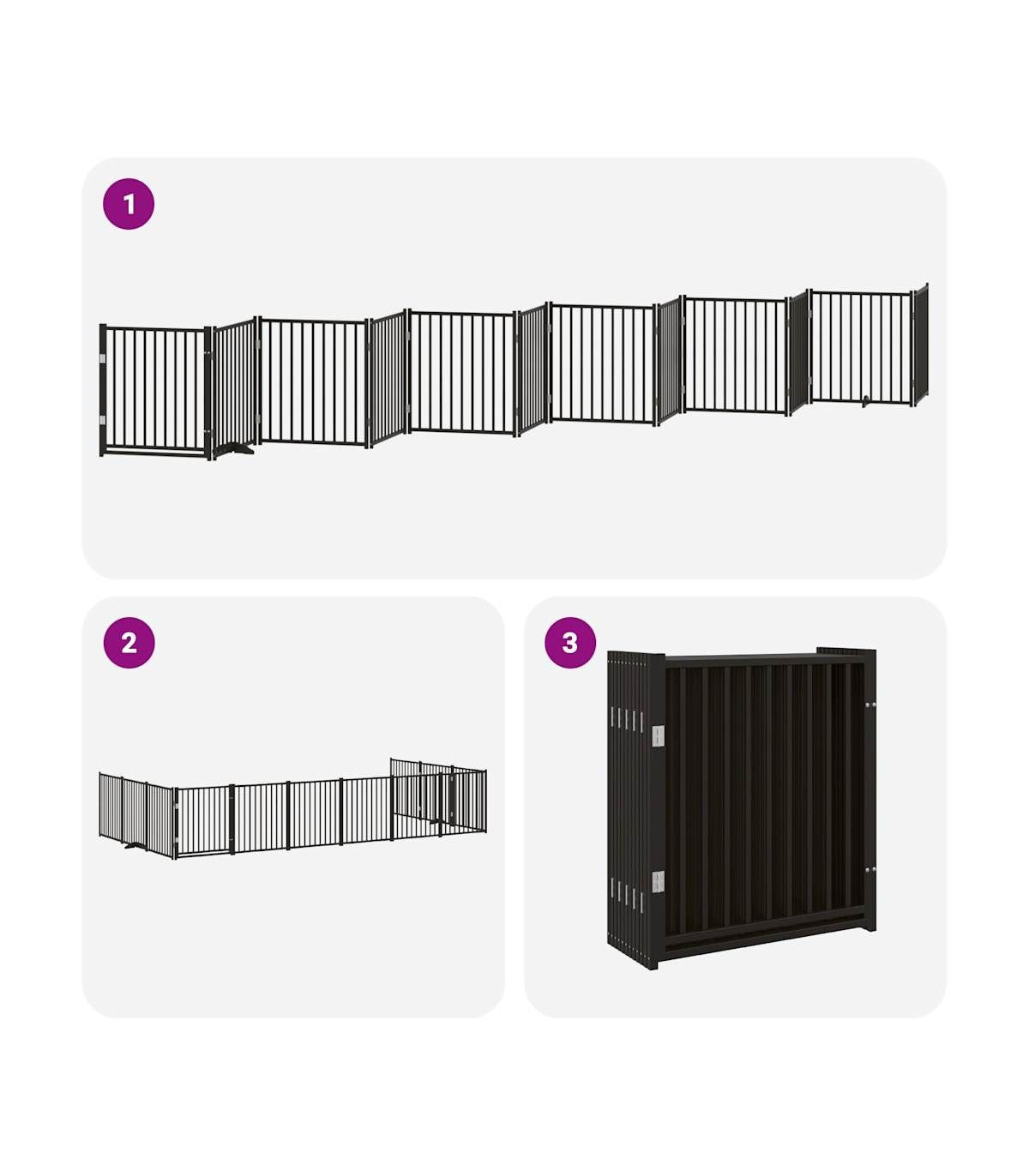 1

2

3