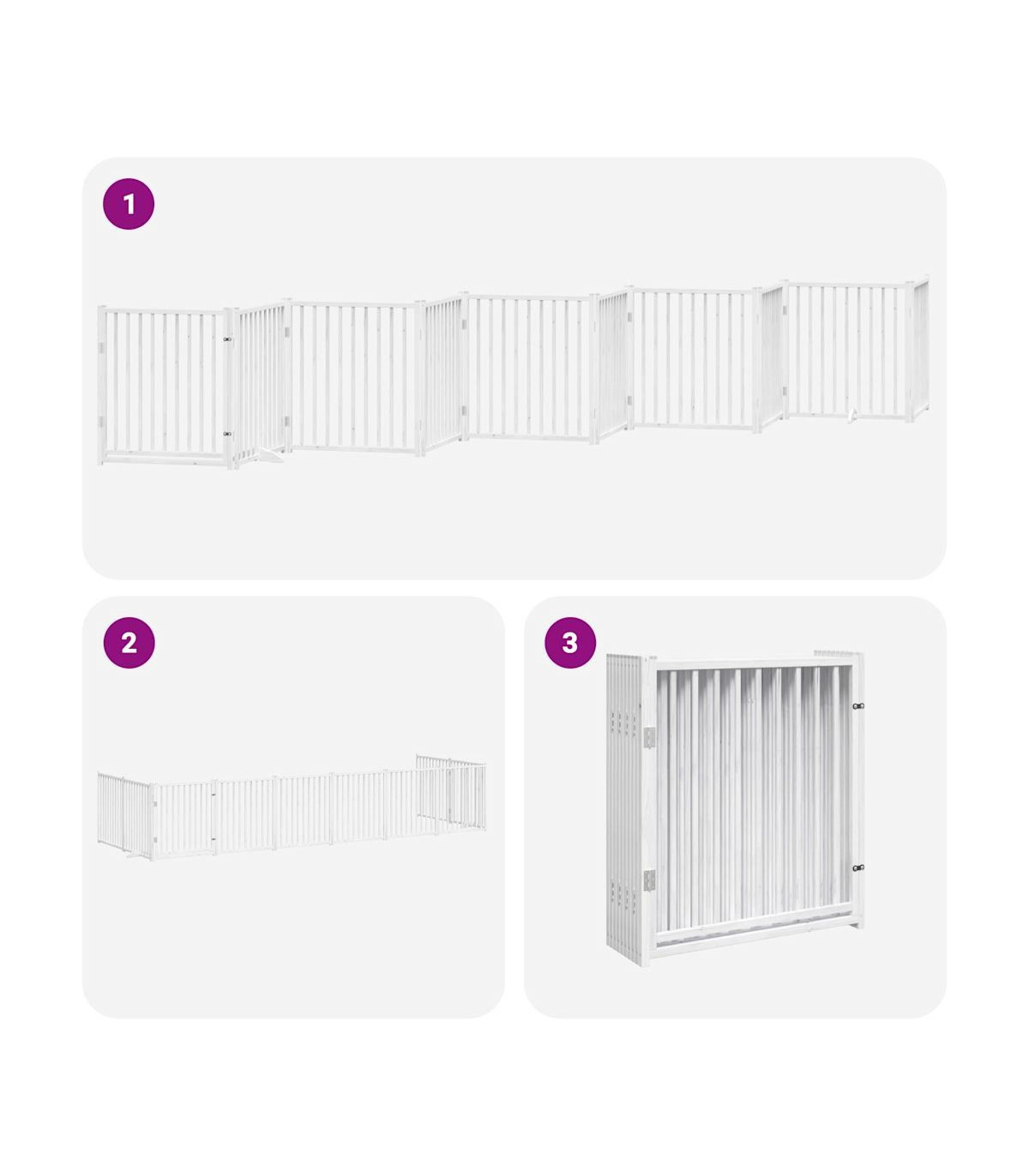 1

2

3