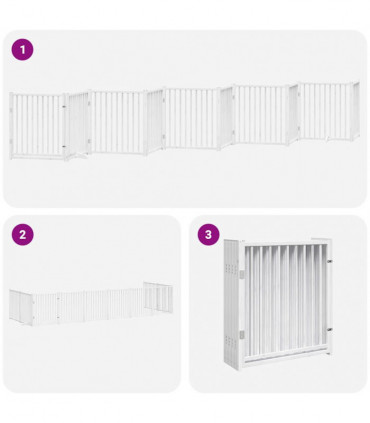 1

2

3