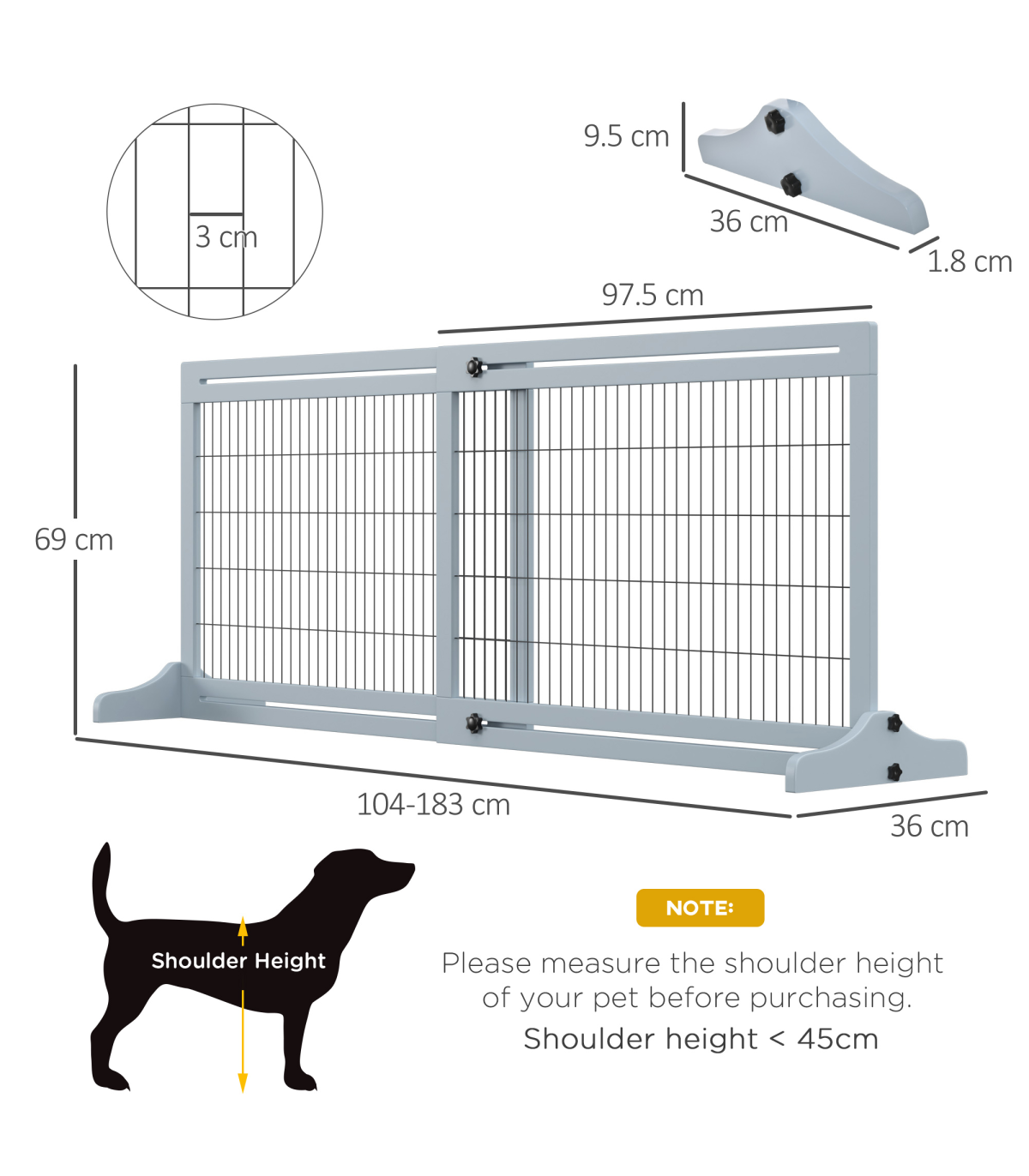 3 cm

9.5 cm

36 cm

1.8 cm

97.5 cm

69 cm

104-183 cm

36 cm

Shoulder Height

NOTE:

Please measure the shoulder height of your pet before purchasing.

Shoulder height < 45cm