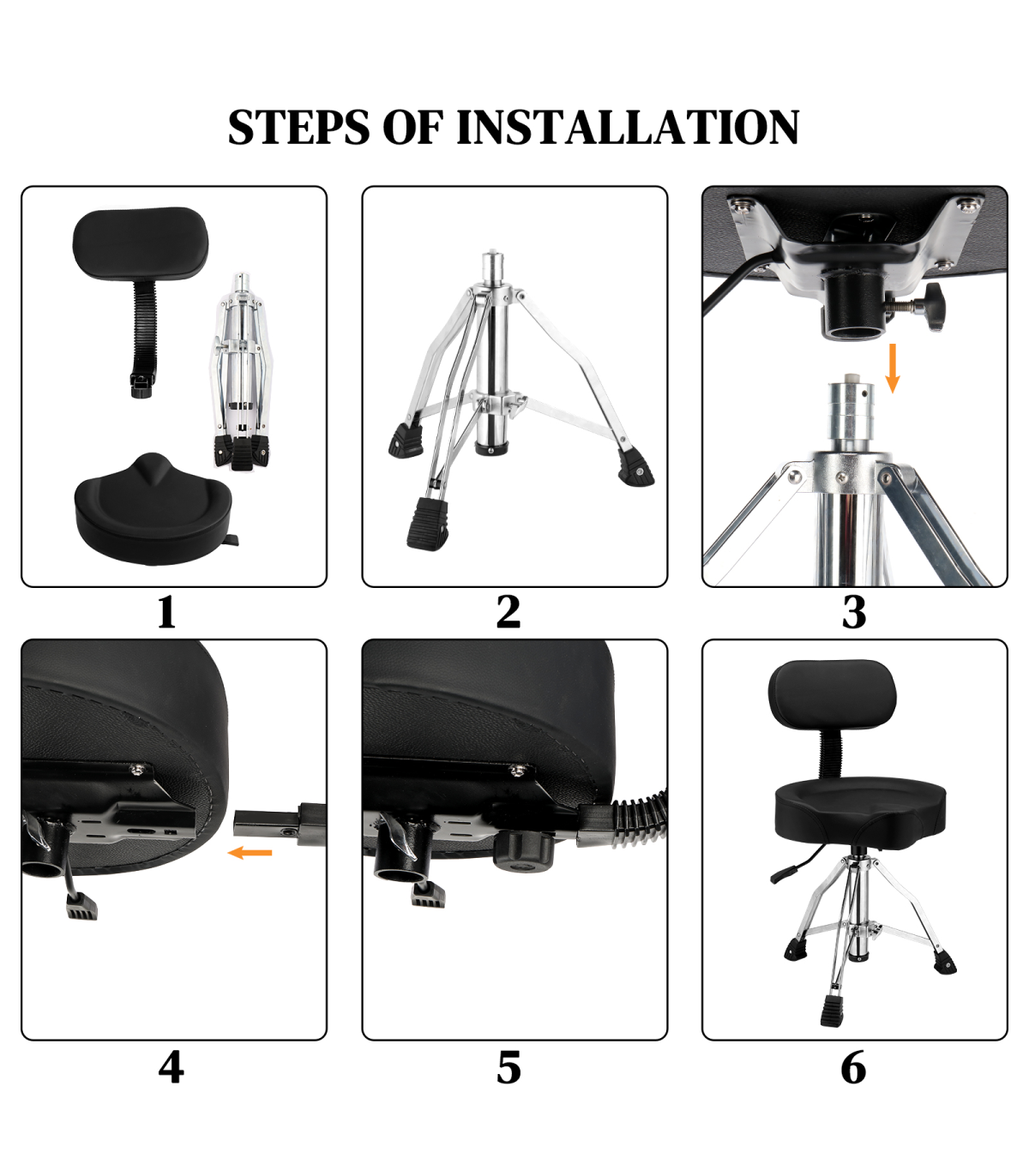 STEPS OF INSTALLATION

1

2

3

4

5

6