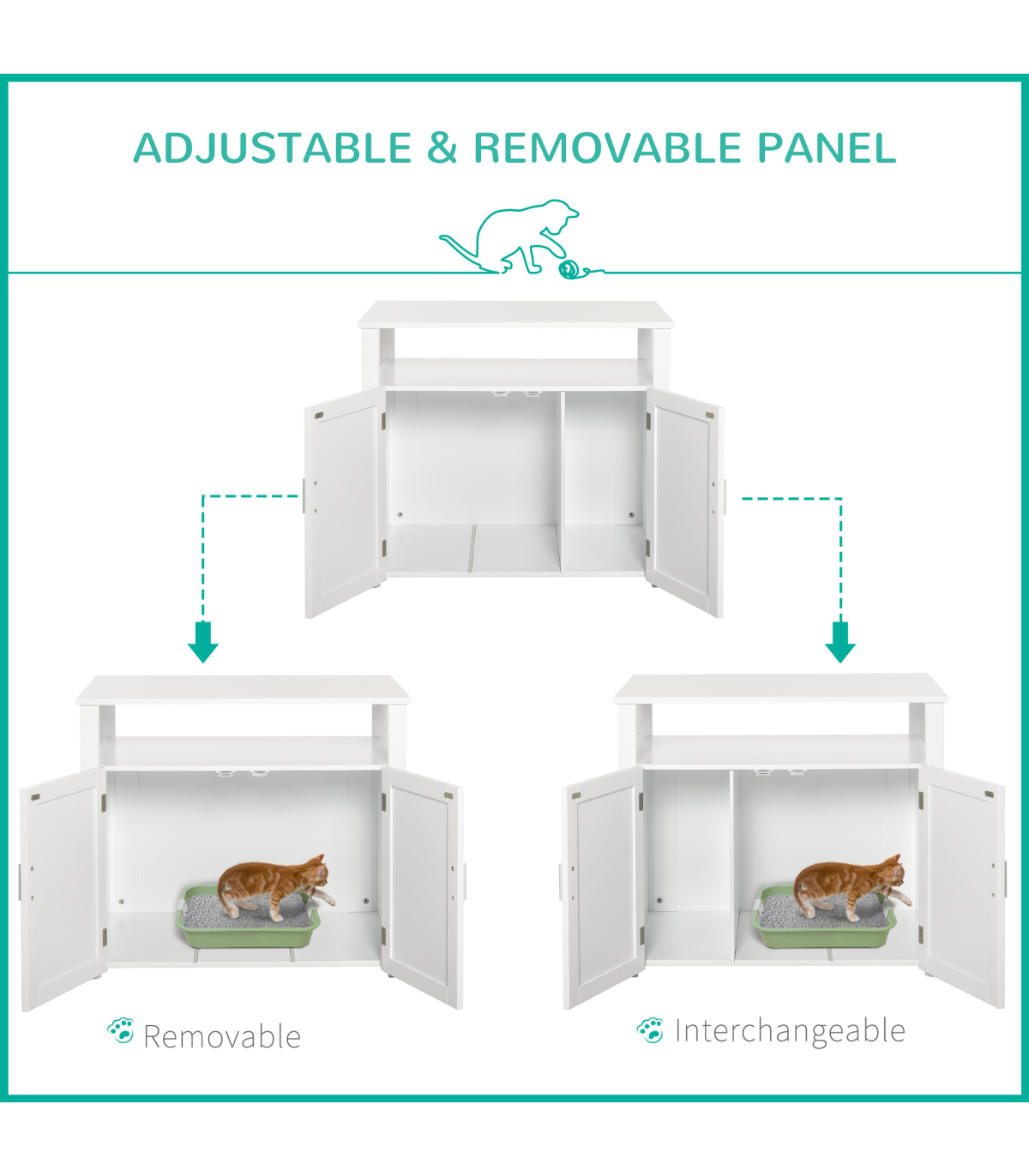 ADJUSTABLE & REMOVABLE PANEL

Removable

Interchangeable