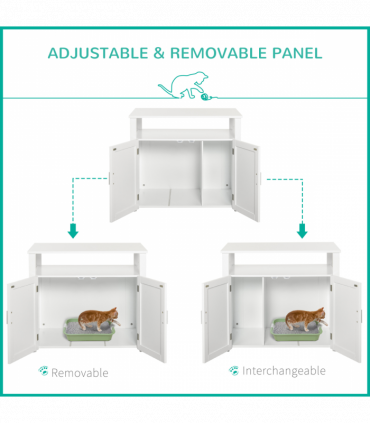 ADJUSTABLE & REMOVABLE PANEL

Removable

Interchangeable