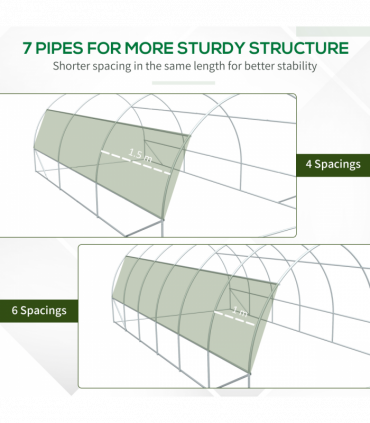 7 PIPES FOR MORE STURDY STRUCTURE
Shorter spacing in the same length for better stability

1.5 m

4 Spacings

6 Spacings

1 m