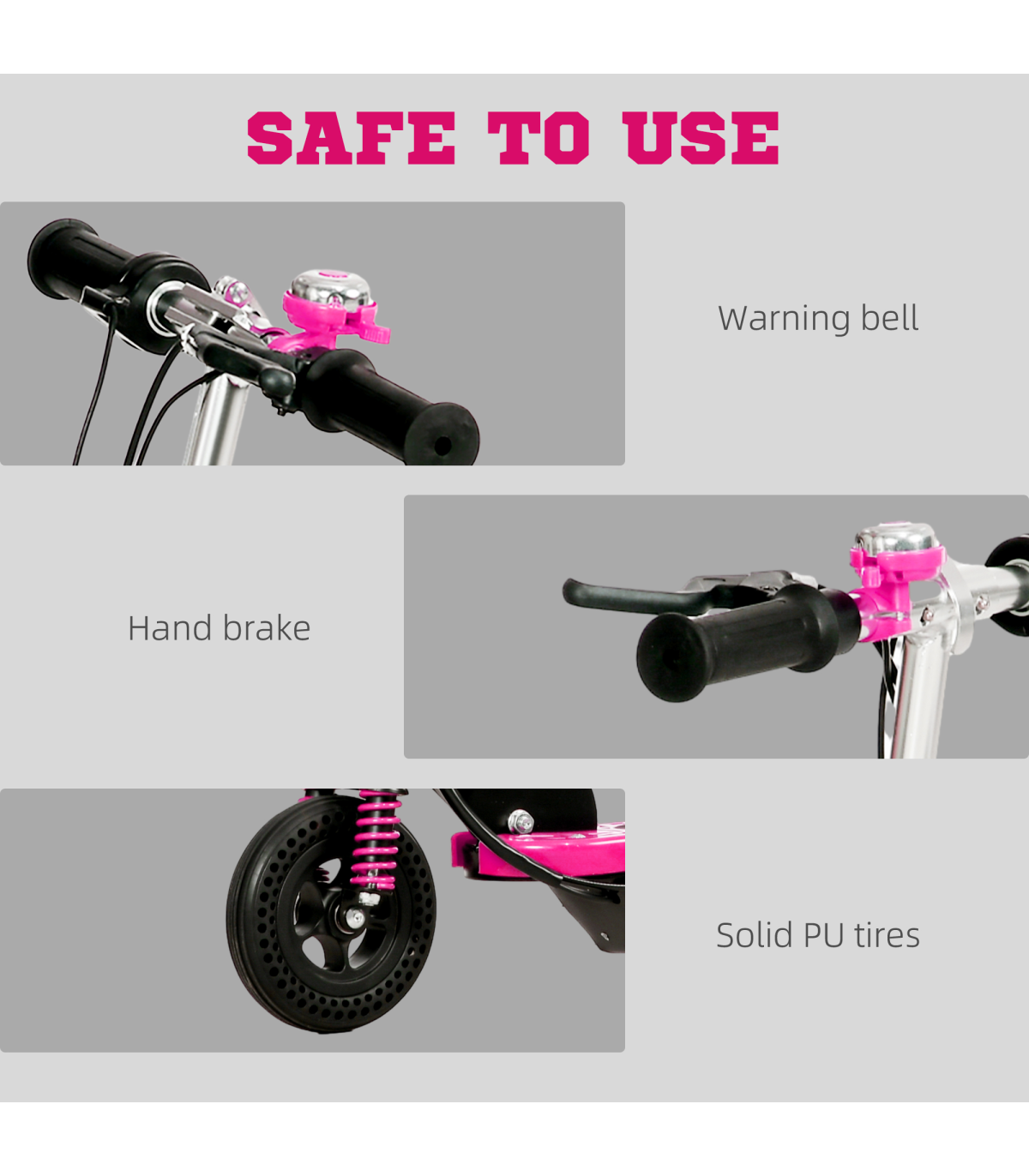 SAFE TO USE

Warning bell

Hand brake

Solid PU tires