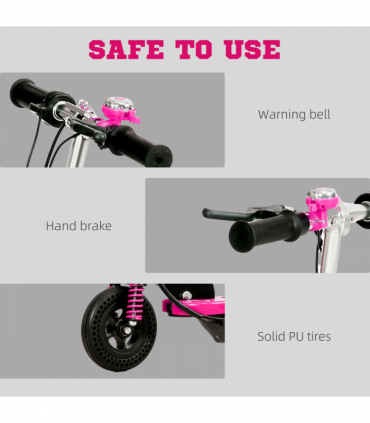 SAFE TO USE

Warning bell

Hand brake

Solid PU tires