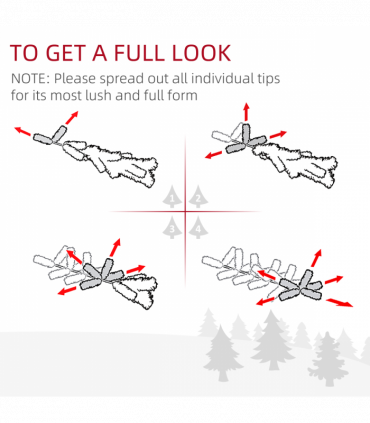 TO GET A FULL LOOK

NOTE: Please spread out all individual tips for its most lush and full form

1
2
3
4