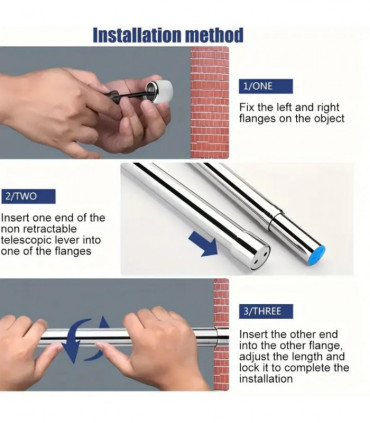 Installation method

1/ONE

Fix the left and right flanges on the object

2/TWO

Insert one end of the non retractable telescopic lever into one of the flanges

3/THREE

Insert the other end into the other flange, adjust the length and lock it to complete the installation