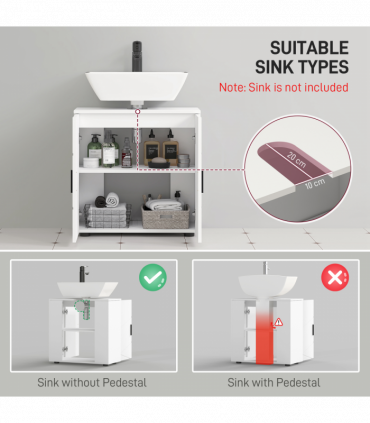 SUITABLE SINK TYPES

Note: Sink is not included

20 cm

10 cm

Sink without Pedestal

Sink with Pedestal