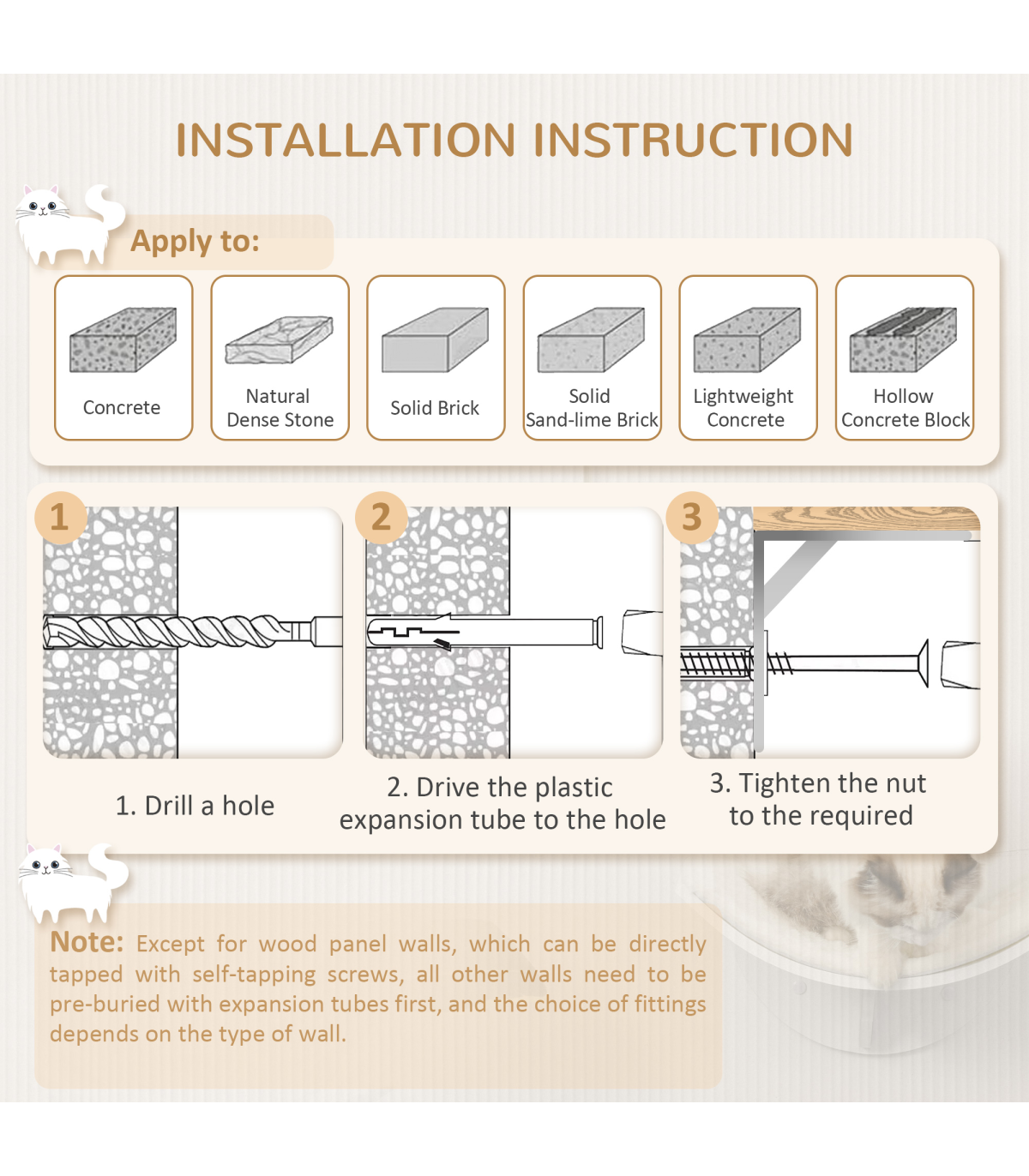 INSTALLATION INSTRUCTION

Apply to:

Concrete

Natural Dense Stone

Solid Brick

Solid Sand-lime Brick

Lightweight Concrete

Hollow Concrete Block

1

2

3

1. Drill a hole

2. Drive the plastic expansion tube to the hole

3. Tighten the nut to the required

Note: Except for wood panel walls, which can be directly tapped with self-tapping screws, all other walls need to be pre-buried with expansion tubes first, and the choice of fittings depends on the type of wall.