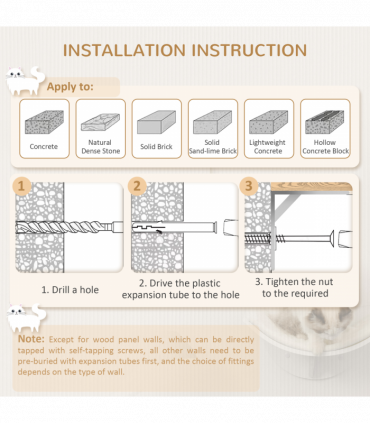 INSTALLATION INSTRUCTION

Apply to:

Concrete

Natural Dense Stone

Solid Brick

Solid Sand-lime Brick

Lightweight Concrete

Hollow Concrete Block

1

2

3

1. Drill a hole

2. Drive the plastic expansion tube to the hole

3. Tighten the nut to the required

Note: Except for wood panel walls, which can be directly tapped with self-tapping screws, all other walls need to be pre-buried with expansion tubes first, and the choice of fittings depends on the type of wall.