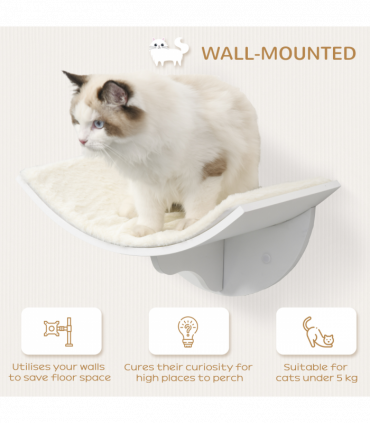 WALL-MOUNTED

Utilises your walls to save floor space

Cures their curiosity for high places to perch

Suitable for cats under 5 kg