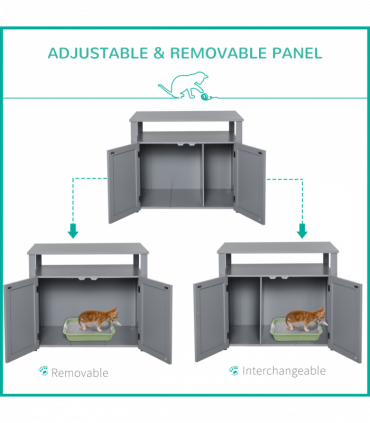 ADJUSTABLE & REMOVABLE PANEL

Removable

Interchangeable