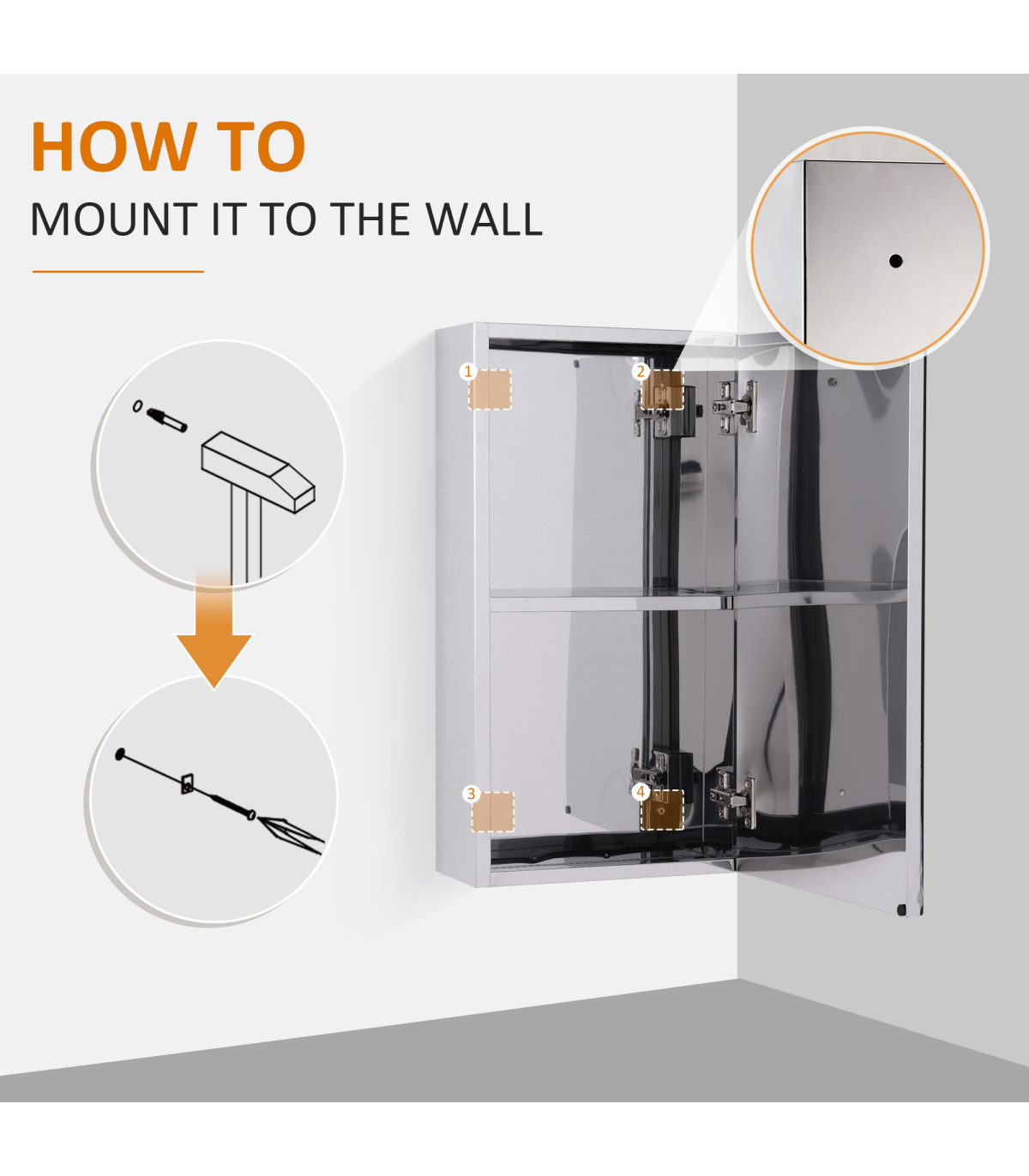 HOW TO
MOUNT IT TO THE WALL

1
2
3
4