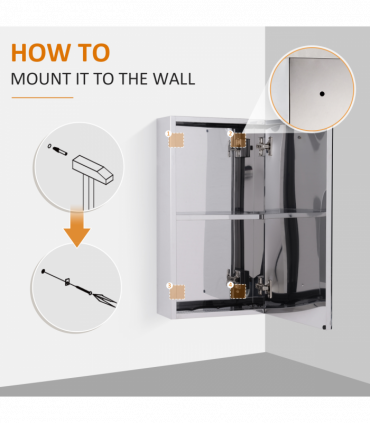 HOW TO
MOUNT IT TO THE WALL

1
2
3
4