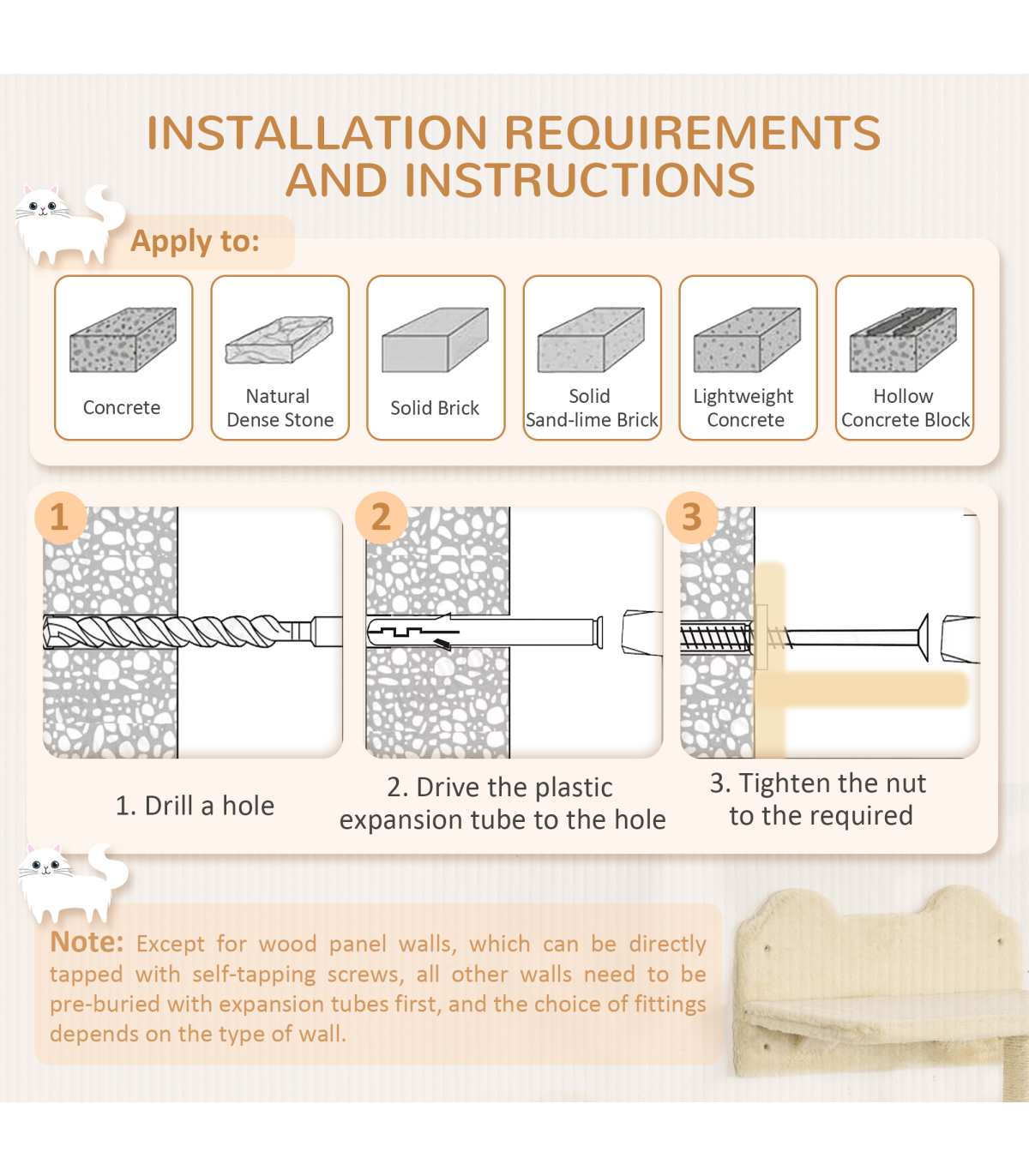 INSTALLATION REQUIREMENTS AND INSTRUCTIONS

Apply to:

Concrete

Natural Dense Stone

Solid Brick

Solid Sand-lime Brick

Lightweight Concrete

Hollow Concrete Block

1

2

3

1. Drill a hole

2. Drive the plastic expansion tube to the hole

3. Tighten the nut to the required

Note: Except for wood panel walls, which can be directly tapped with self-tapping screws, all other walls need to be pre-buried with expansion tubes first, and the choice of fittings depends on the type of wall.