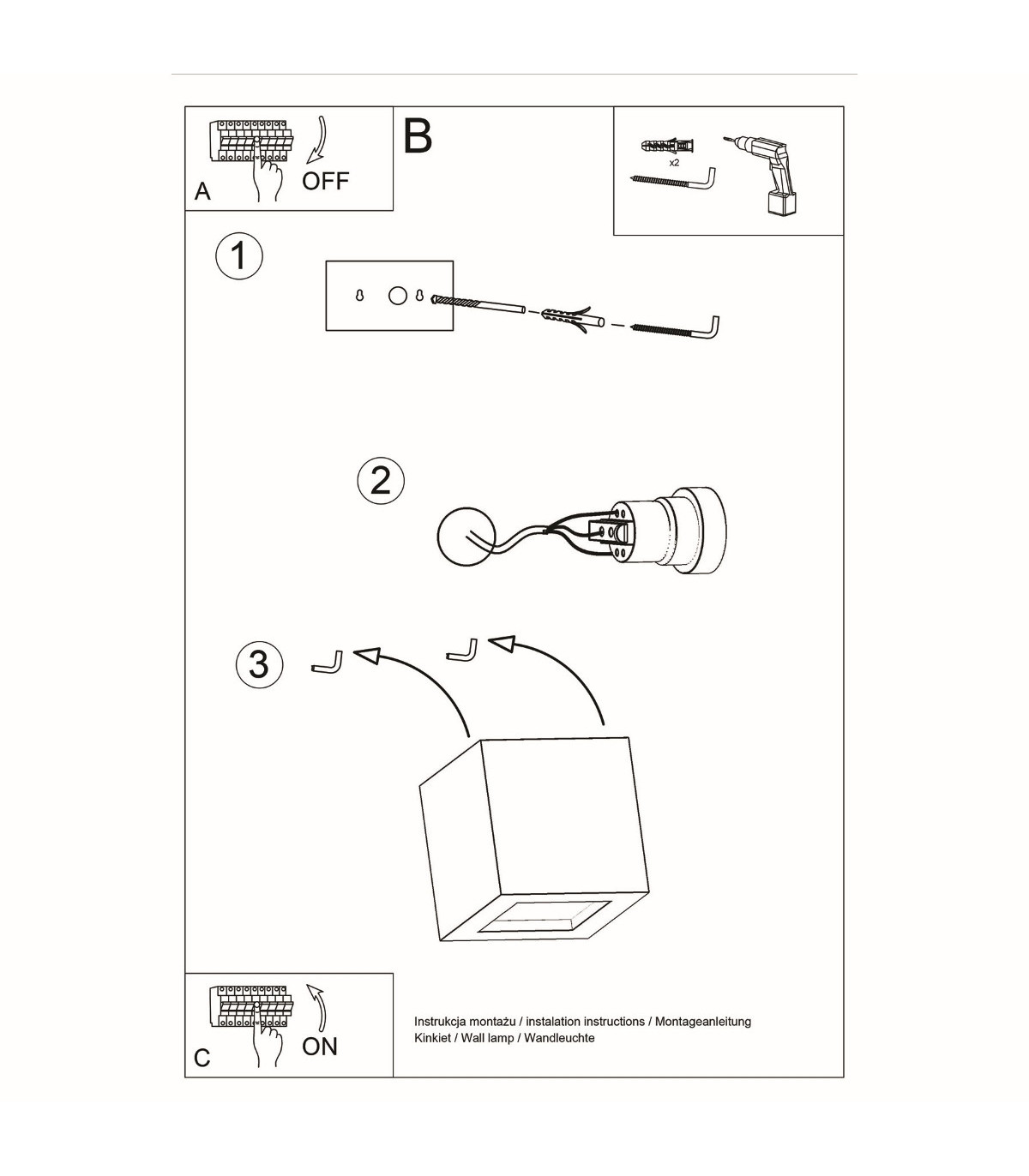 A
OFF

B

x2

1

2

3

C
ON

Instrukcja montażu / instalation instructions / Montageanleitung
Kinkiet / Wall lamp / Wandleuchte