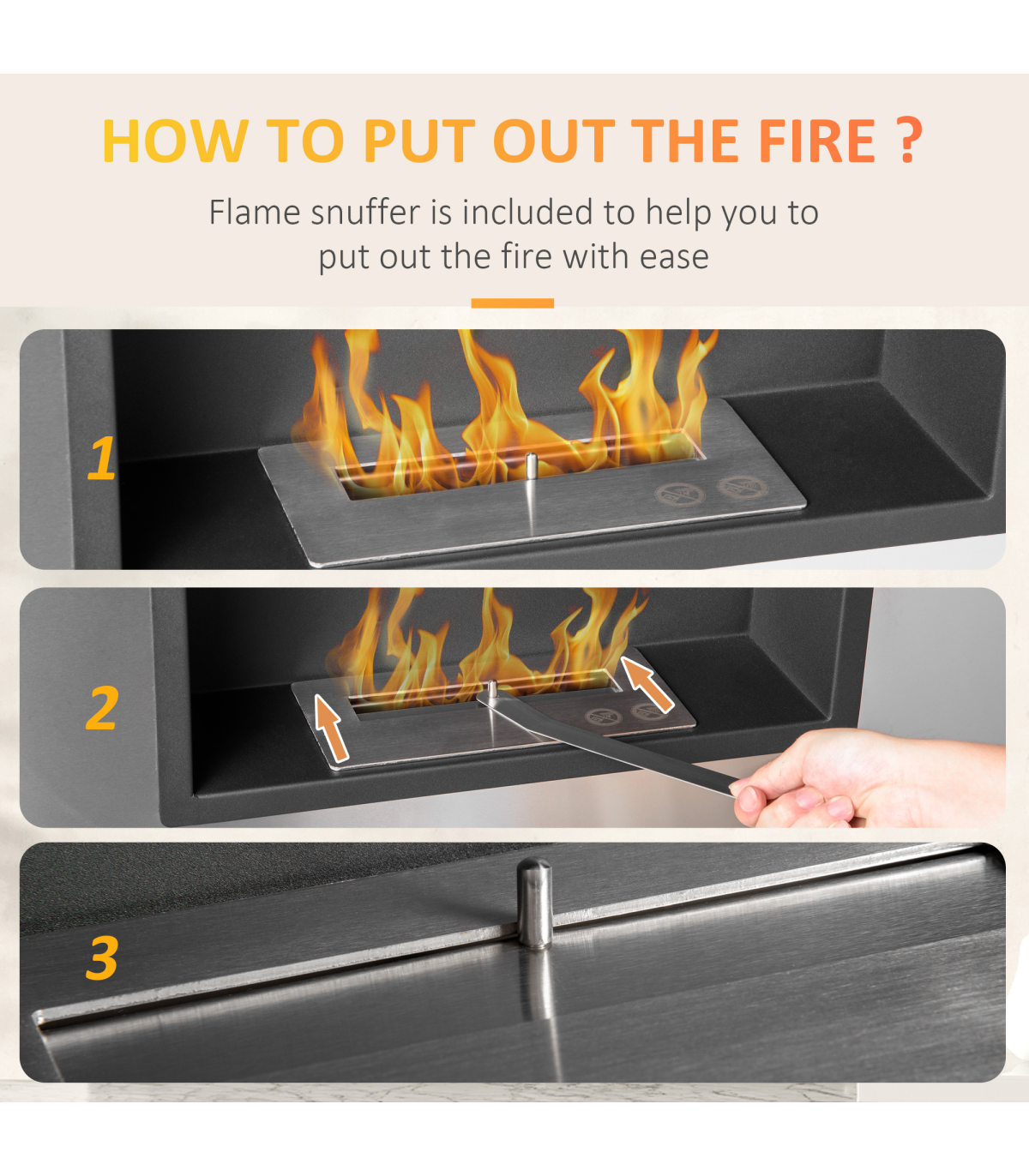 HOW TO PUT OUT THE FIRE ?

Flame snuffer is included to help you to put out the fire with ease

1

2

3