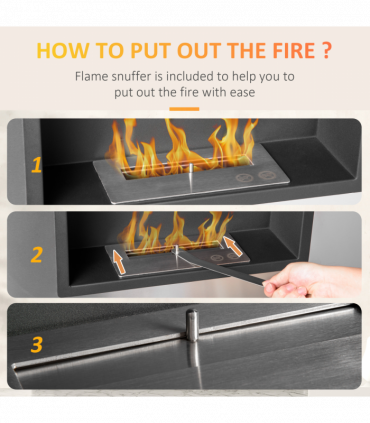 HOW TO PUT OUT THE FIRE ?

Flame snuffer is included to help you to put out the fire with ease

1

2

3