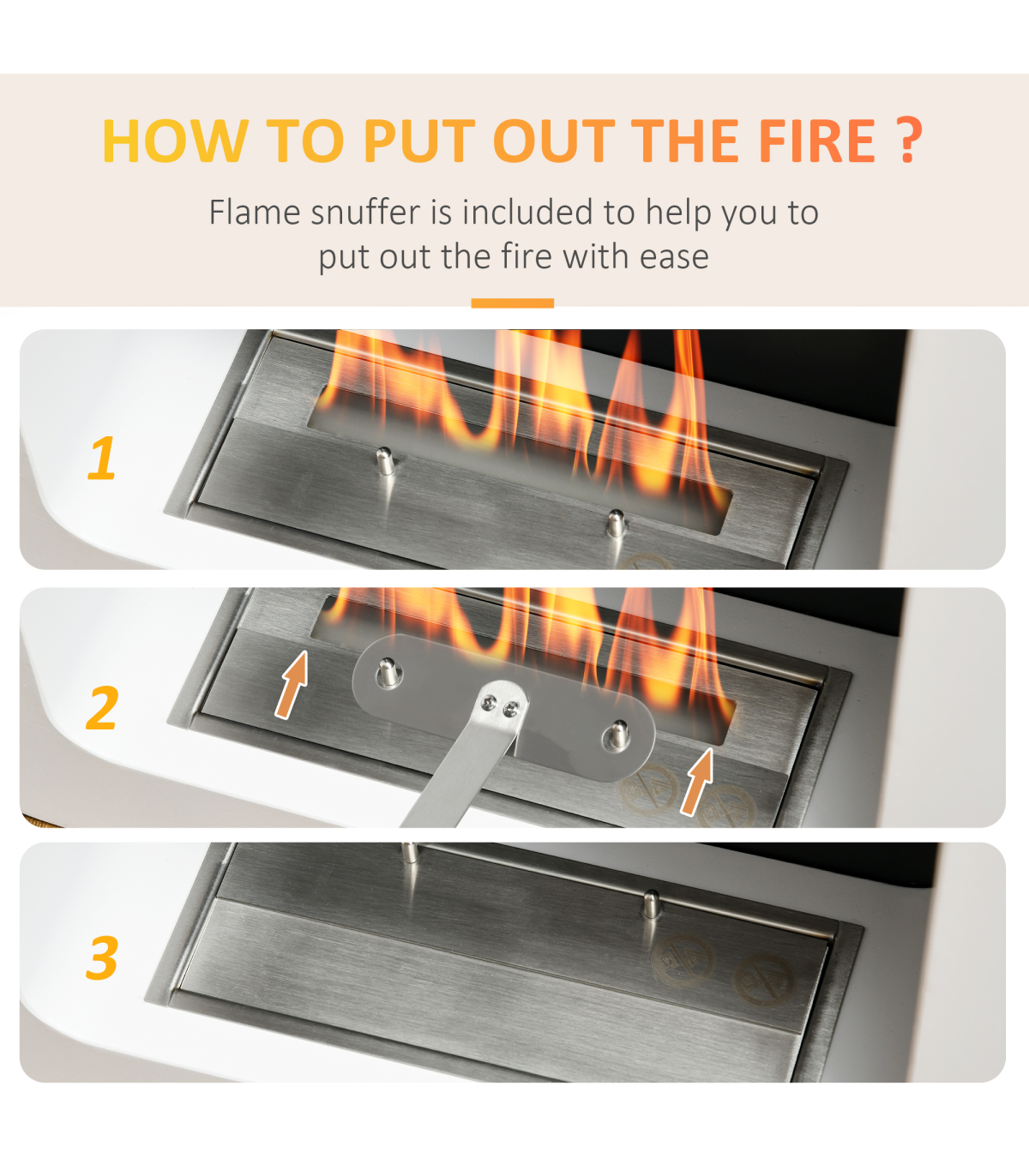 HOW TO PUT OUT THE FIRE ?

Flame snuffer is included to help you to put out the fire with ease

1

2

3