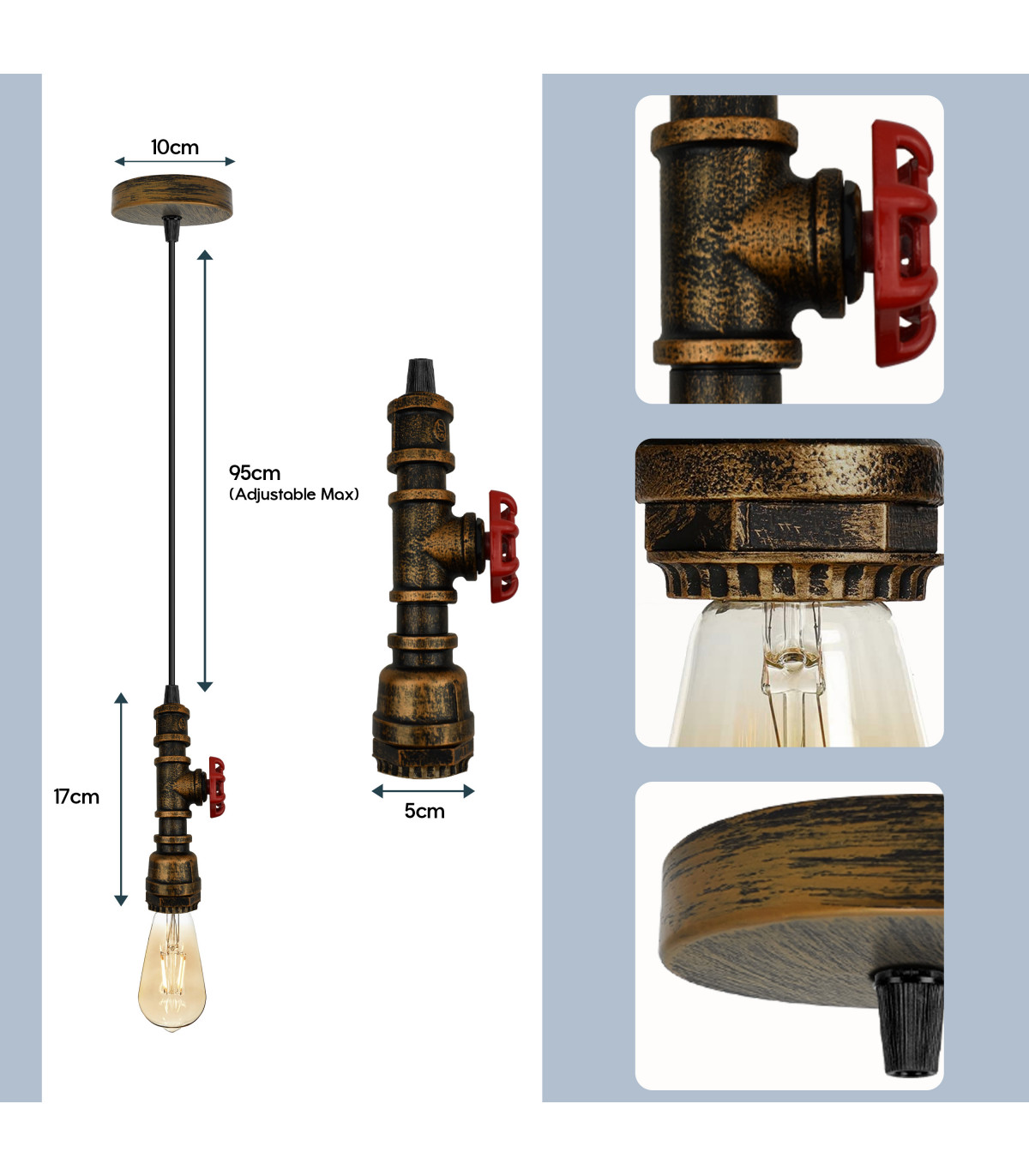 10cm

95cm
(Adjustable Max)

17cm

5cm