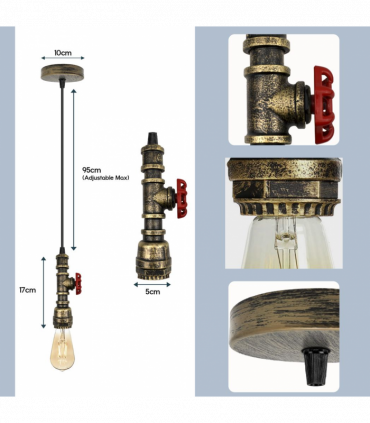 10cm

95cm
(Adjustable Max)

17cm

5cm