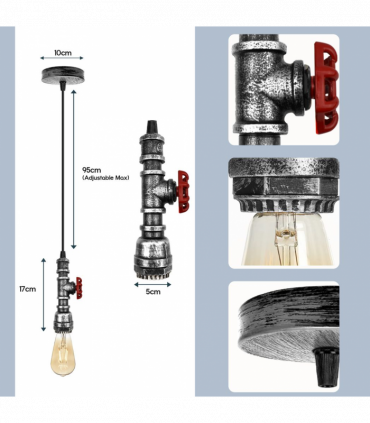 10cm

95cm
(Adjustable Max)

17cm

5cm