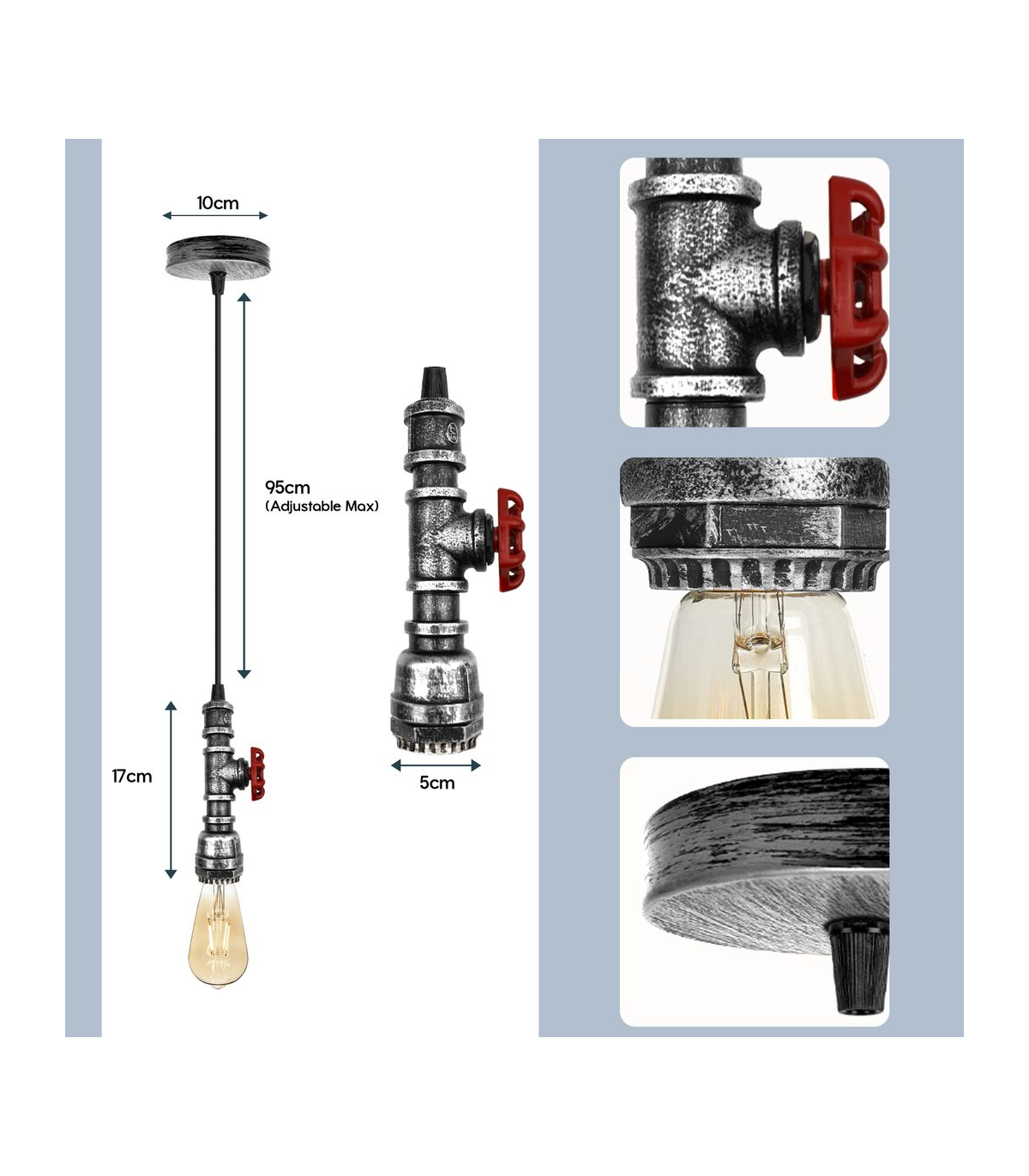 10cm

95cm
(Adjustable Max)

17cm

5cm