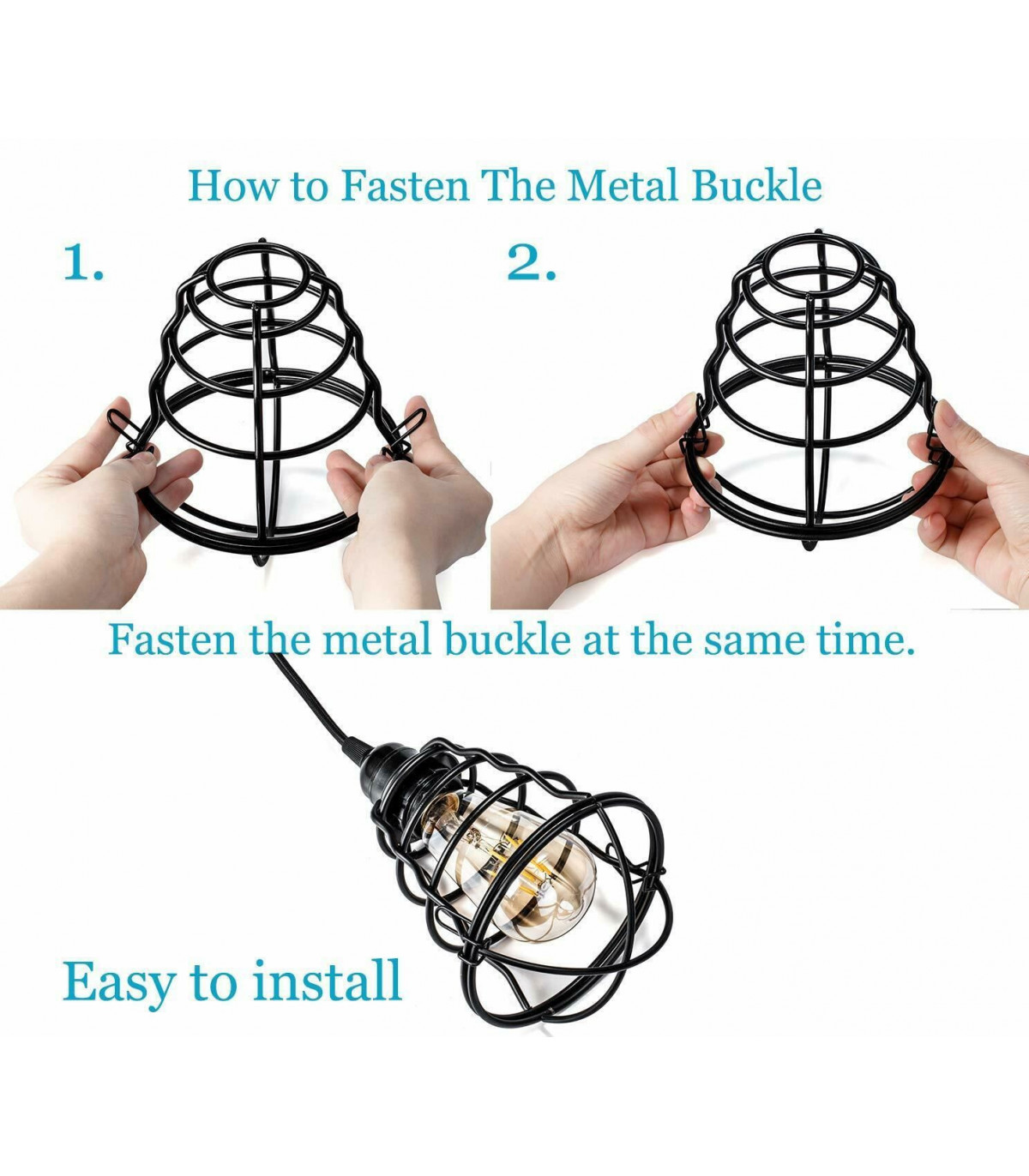 How to Fasten The Metal Buckle

1.

2.

Fasten the metal buckle at the same time.

Easy to install