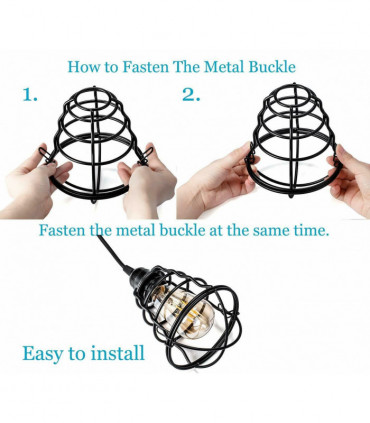 How to Fasten The Metal Buckle

1.

2.

Fasten the metal buckle at the same time.

Easy to install