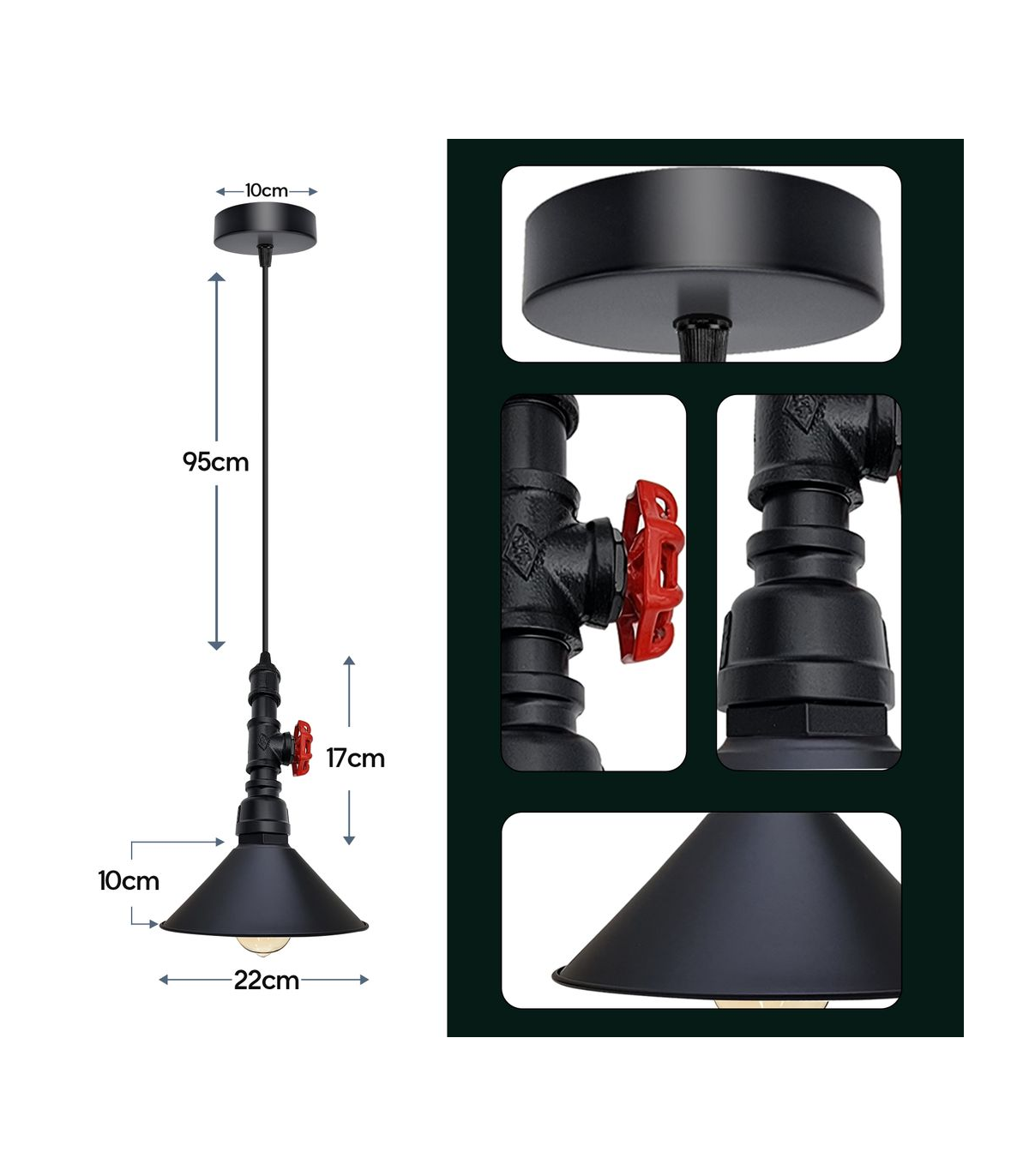 10cm

95cm

17cm

10cm

22cm