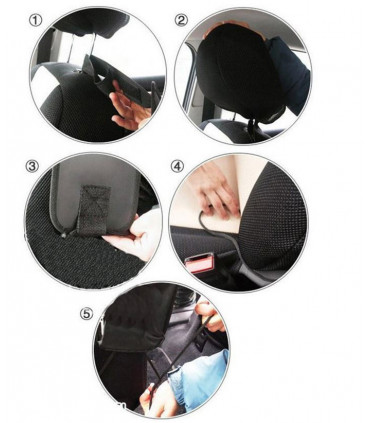 ①
②
③
④
⑤