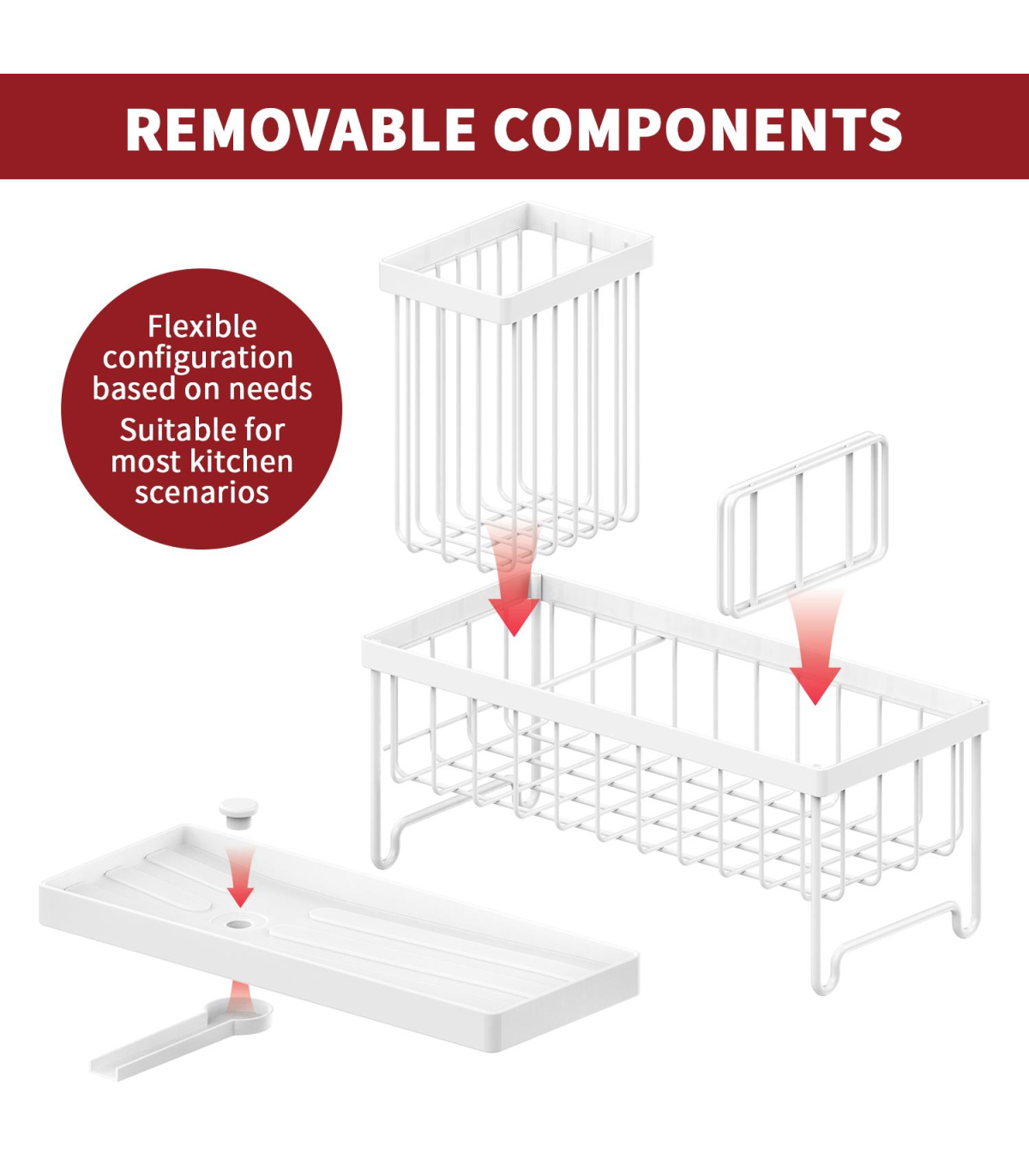 REMOVABLE COMPONENTS

Flexible configuration based on needs

Suitable for most kitchen scenarios