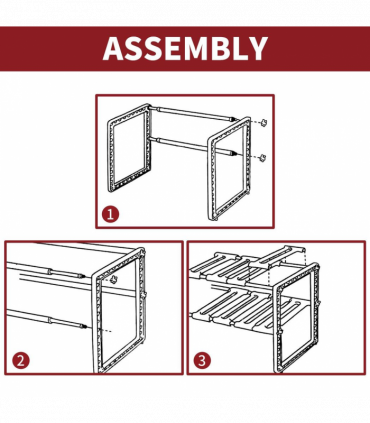 ASSEMBLY

1

2

3