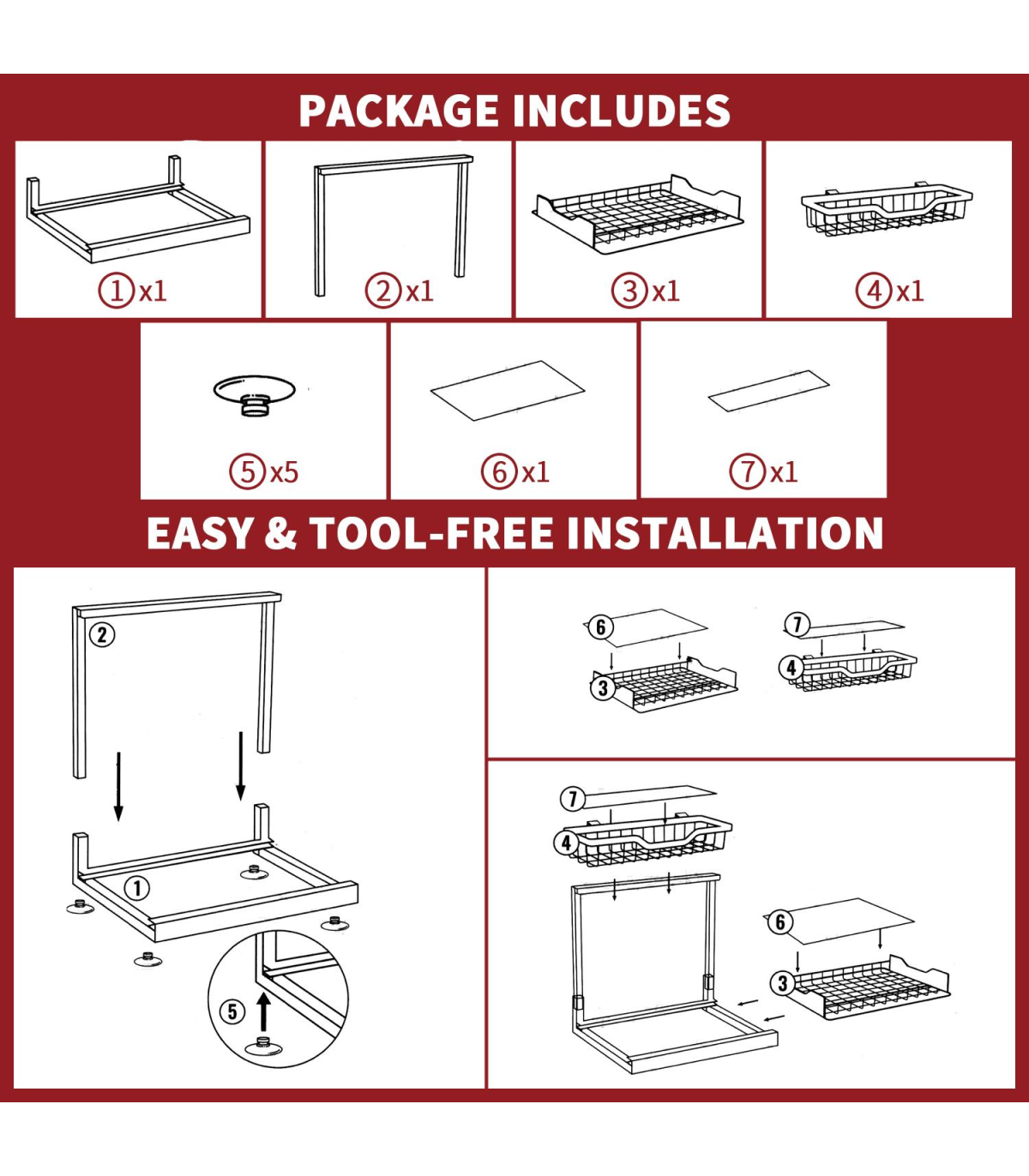 PACKAGE INCLUDES

①x1

②x1

③x1

④x1

⑤x5

⑥x1

⑦x1

EASY & TOOL-FREE INSTALLATION

②

①

⑤

⑥

③

⑦

④

⑦

④

⑥

③