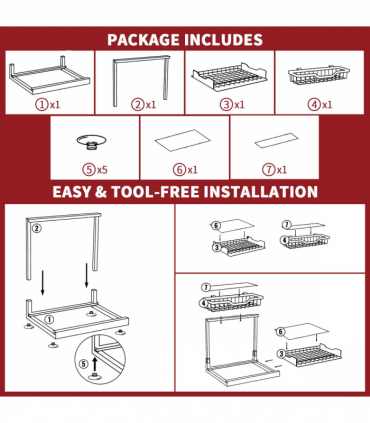 PACKAGE INCLUDES

①x1

②x1

③x1

④x1

⑤x5

⑥x1

⑦x1

EASY & TOOL-FREE INSTALLATION

②

①

⑤

⑥

③

⑦

④

⑦

④

⑥

③