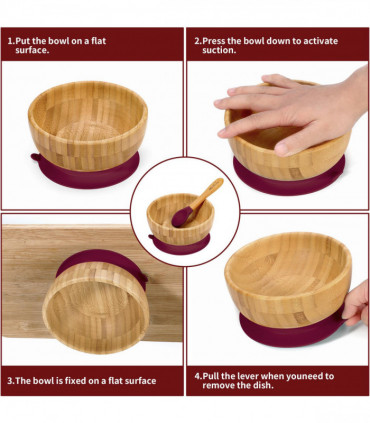 1.Put the bowl on a flat surface.

2.Press the bowl down to activate suction.

3.The bowl is fixed on a flat surface

4.Pull the lever when youneed to remove the dish.