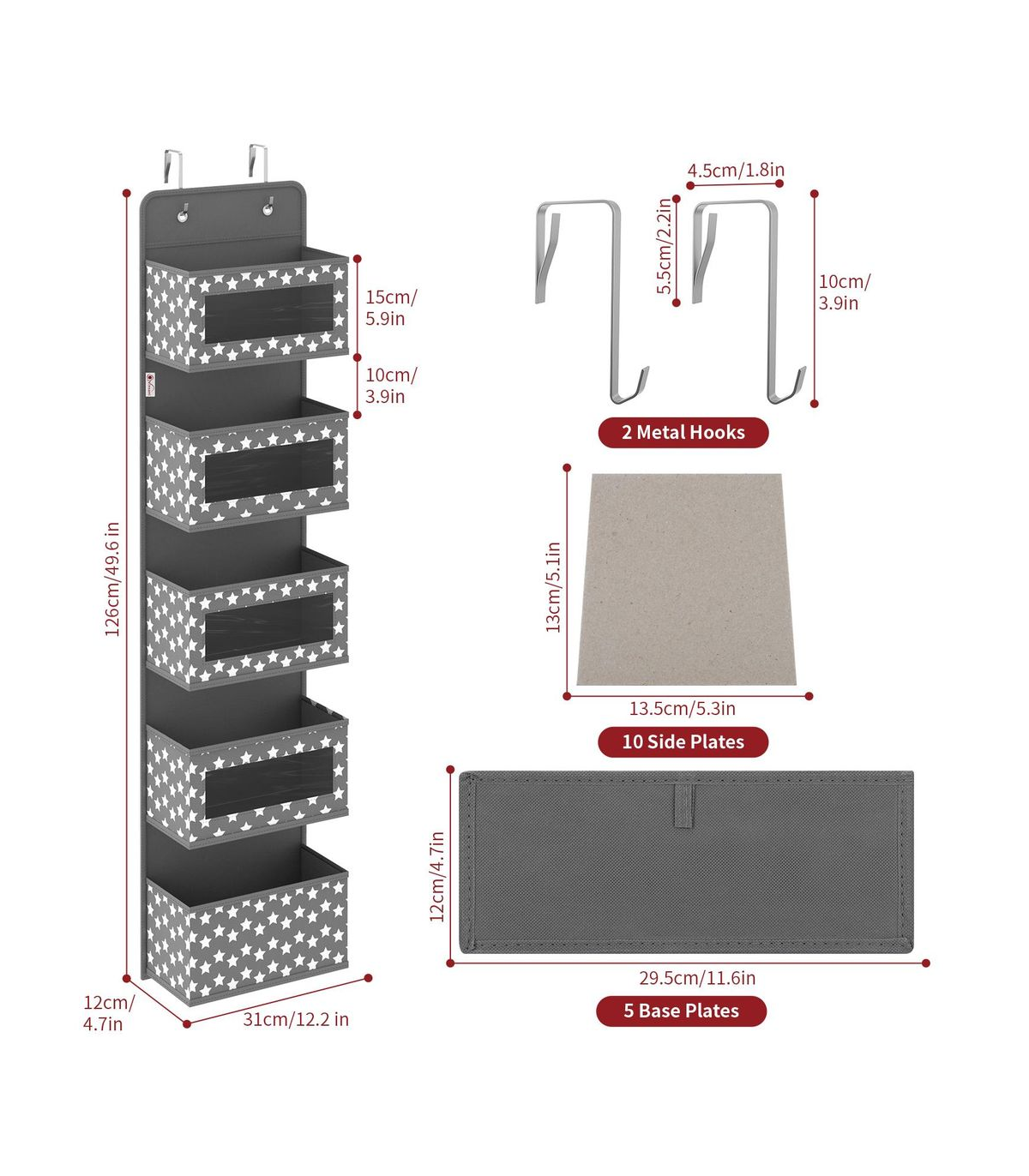 126cm/49.6 in

15cm/
5.9in

10cm/
3.9in

12cm/
4.7in

31cm/12.2 in

4.5cm/1.8in

5.5cm/2.2in

10cm/
3.9in

2 Metal Hooks

13cm/5.1in

13.5cm/5.3in

10 Side Plates

12cm/4.7in

29.5cm/11.6in

5 Base Plates