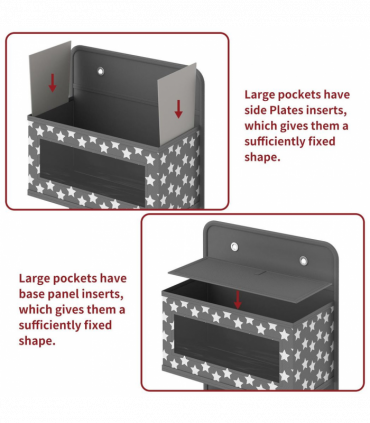 Large pockets have side Plates inserts, which gives them a sufficiently fixed shape.

Large pockets have base panel inserts, which gives them a sufficiently fixed shape.