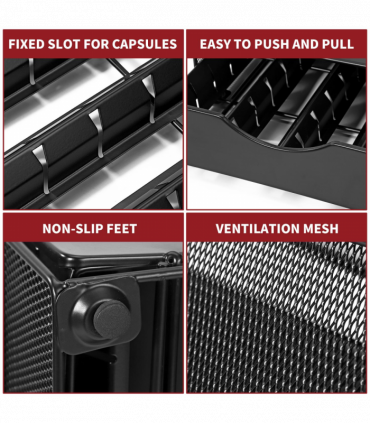 FIXED SLOT FOR CAPSULES

EASY TO PUSH AND PULL

NON-SLIP FEET

VENTILATION MESH