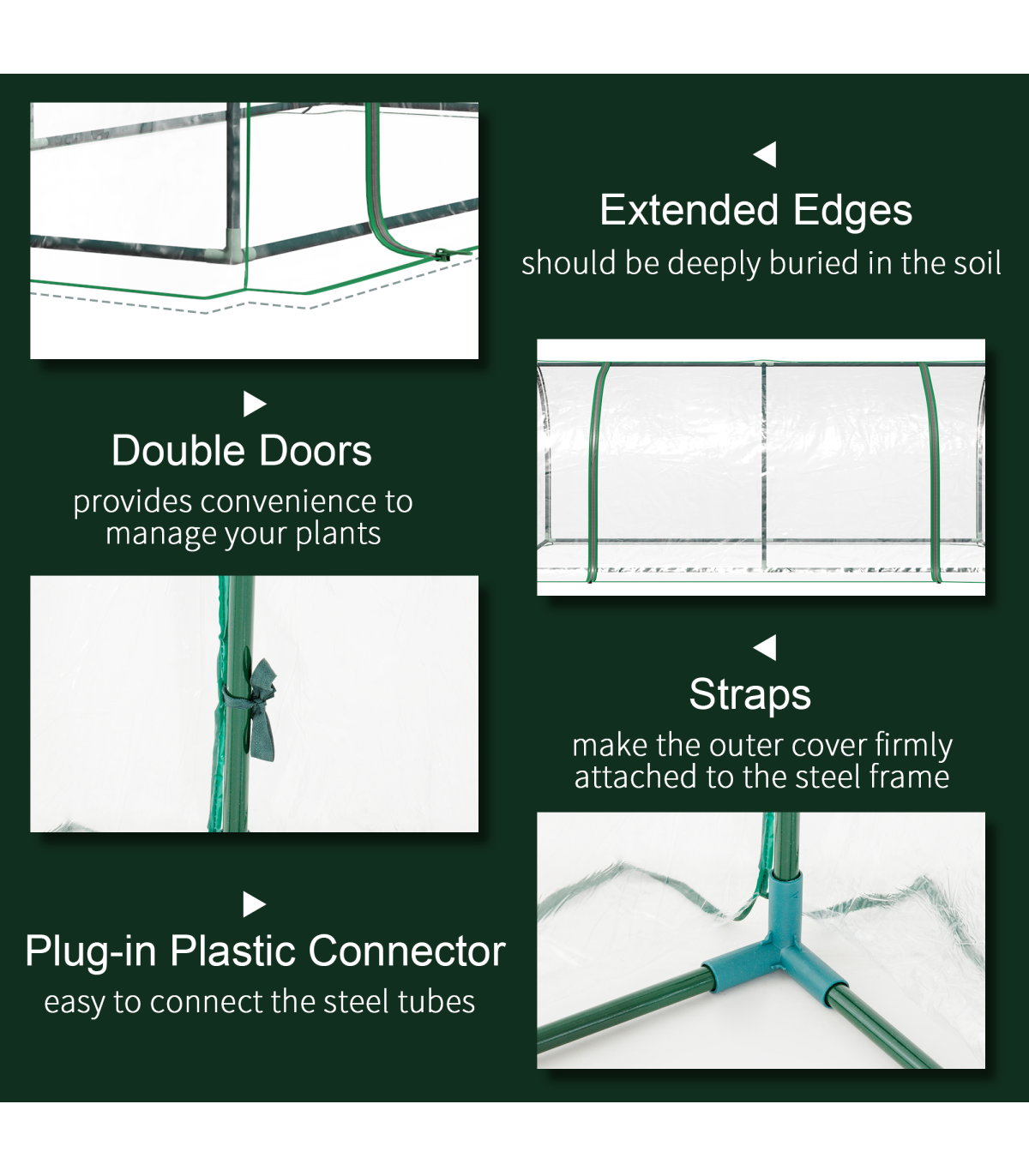 Extended Edges
should be deeply buried in the soil

Double Doors
provides convenience to manage your plants

Straps
make the outer cover firmly attached to the steel frame

Plug-in Plastic Connector
easy to connect the steel tubes