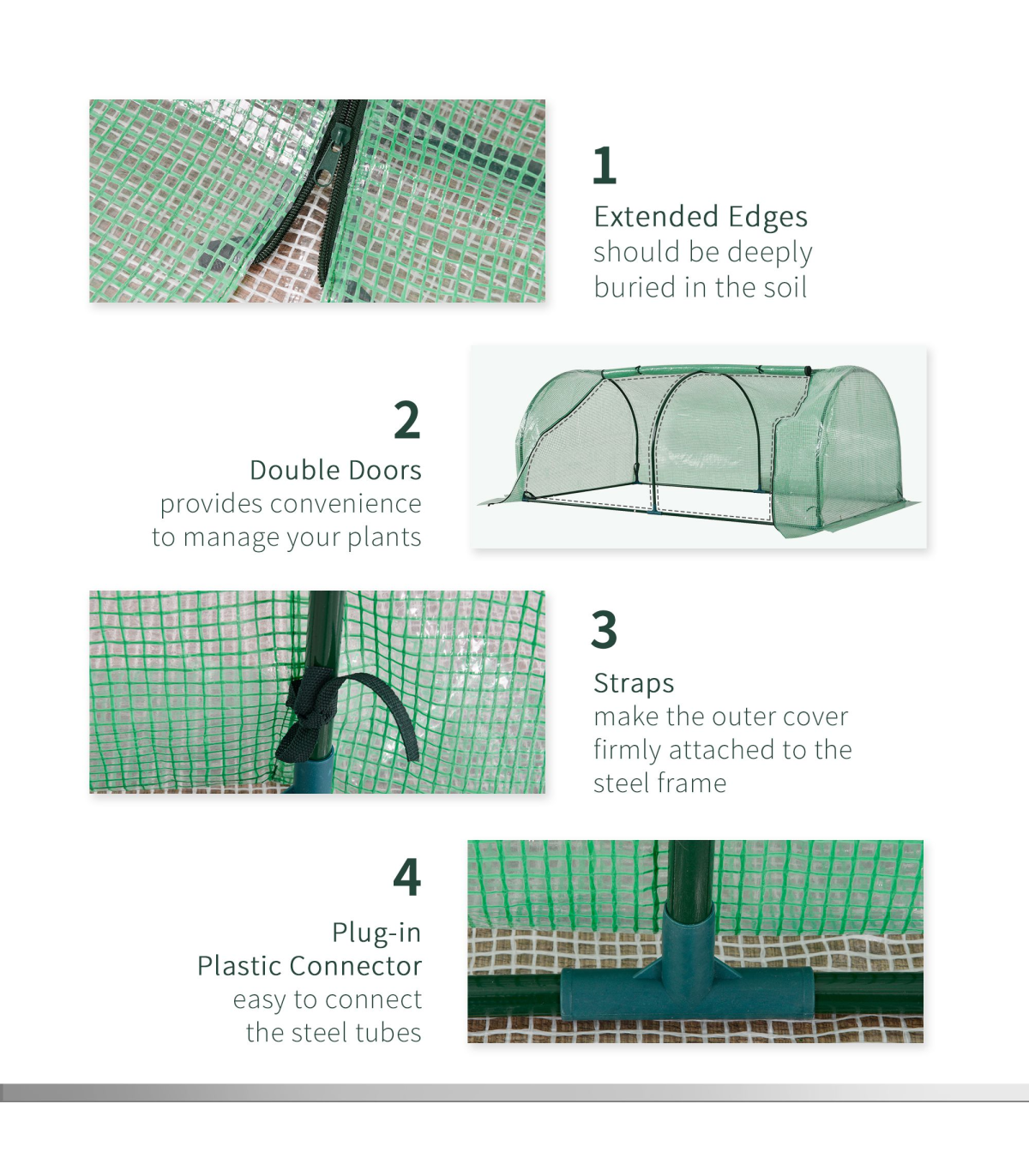 1

Extended Edges
should be deeply buried in the soil

2

Double Doors
provides convenience to manage your plants

3

Straps
make the outer cover firmly attached to the steel frame

4

Plug-in
Plastic Connector
easy to connect the steel tubes