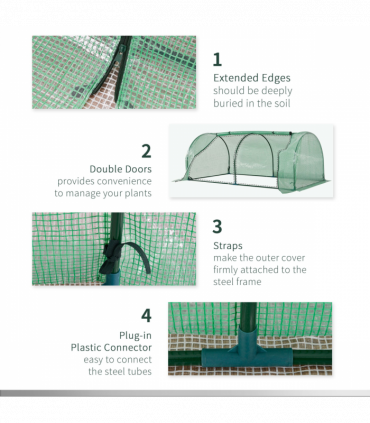 1
Extended Edges
should be deeply buried in the soil

2
Double Doors
provides convenience to manage your plants

3
Straps
make the outer cover firmly attached to the steel frame

4
Plug-in Plastic Connector
easy to connect the steel tubes