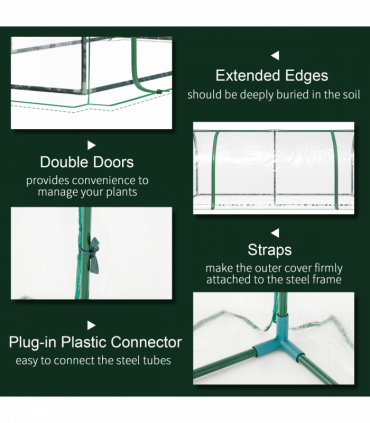 Extended Edges
should be deeply buried in the soil

Double Doors
provides convenience to manage your plants

Straps
make the outer cover firmly attached to the steel frame

Plug-in Plastic Connector
easy to connect the steel tubes