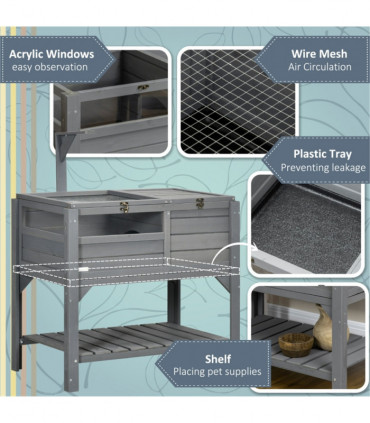 Acrylic Windows
easy observation

Wire Mesh
Air Circulation

Plastic Tray
Preventing leakage

Shelf
Placing pet supplies