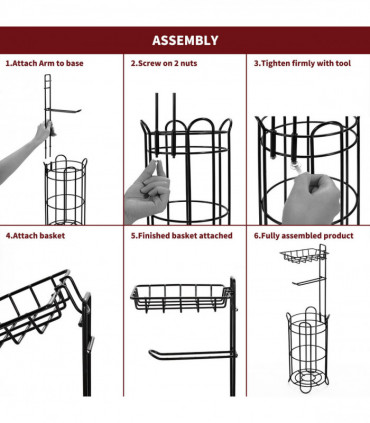 ASSEMBLY

1.Attach Arm to base

2.Screw on 2 nuts

3.Tighten firmly with tool

4.Attach basket

5.Finished basket attached

6.Fully assembled product