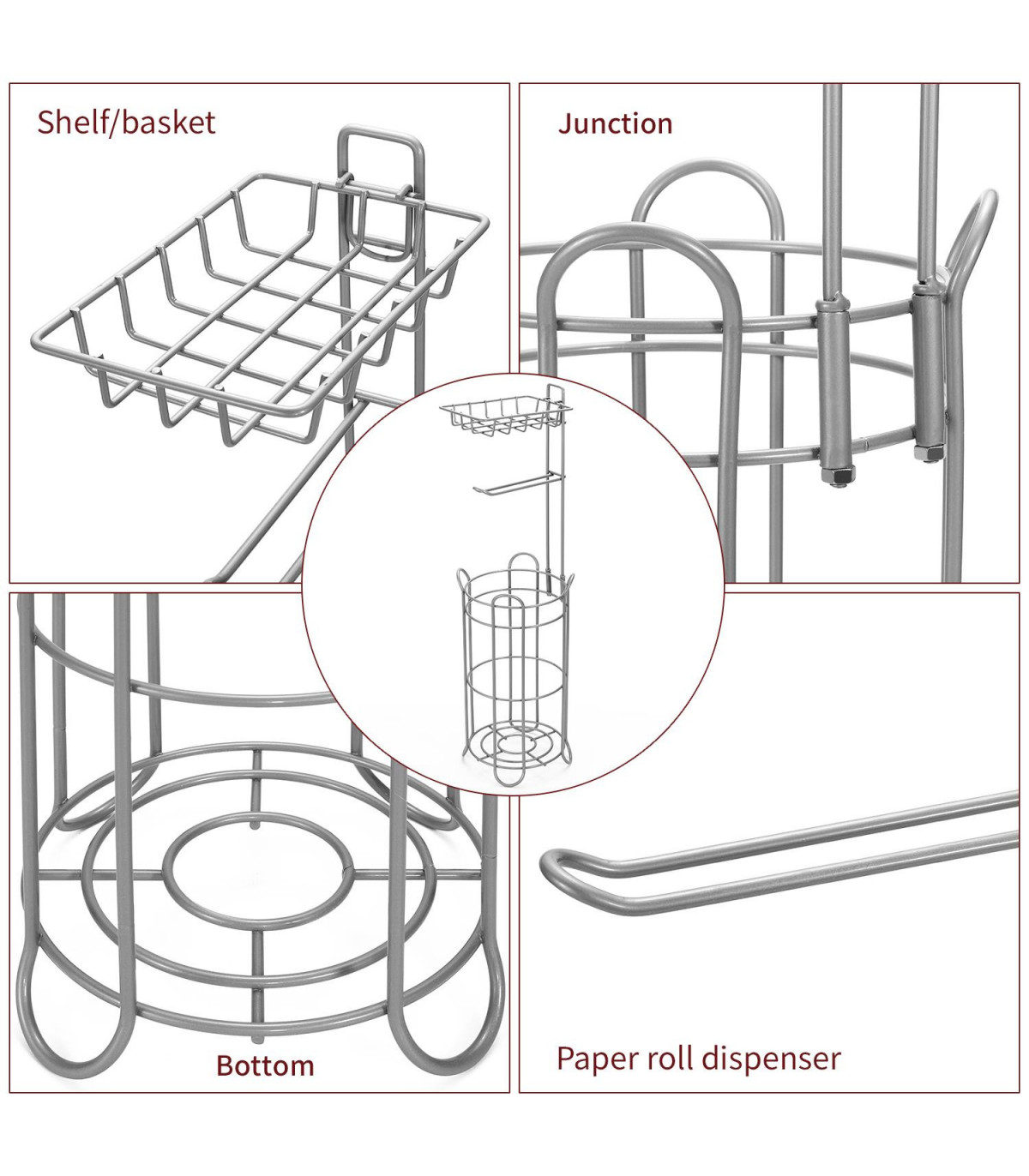 Shelf/basket

Junction

Bottom

Paper roll dispenser