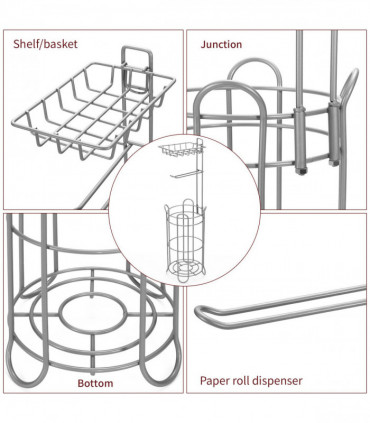 Shelf/basket

Junction

Bottom

Paper roll dispenser