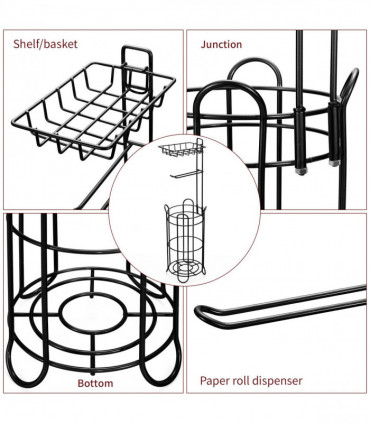 Shelf/basket

Junction

Bottom

Paper roll dispenser