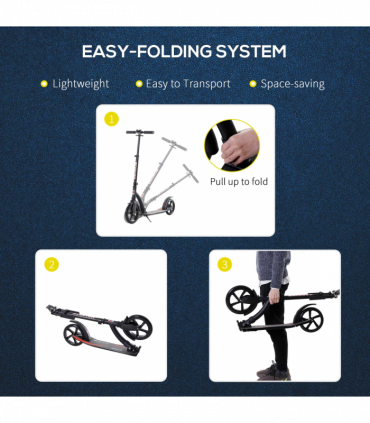 EASY-FOLDING SYSTEM

Lightweight

Easy to Transport

Space-saving

1

Pull up to fold

2

3